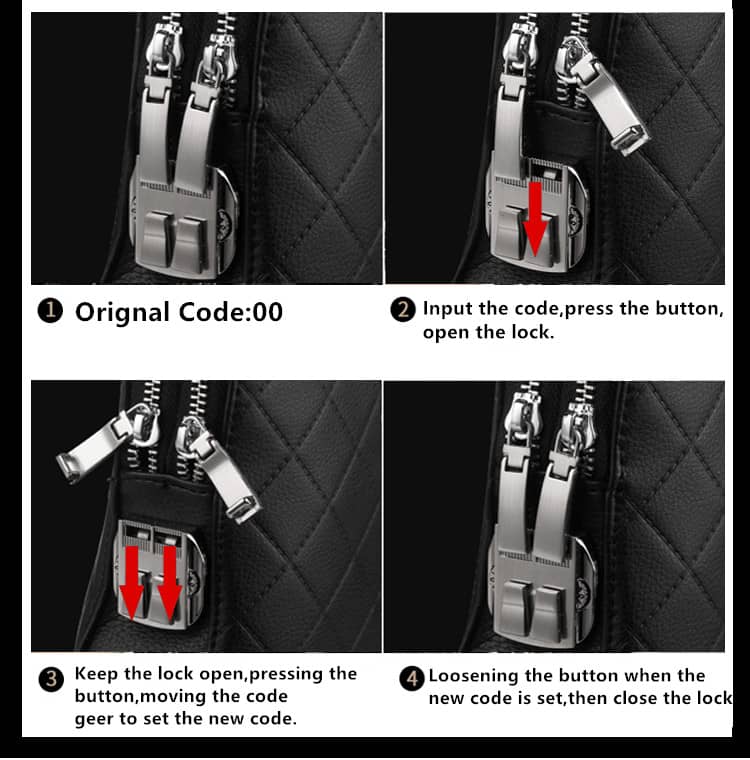 1 Orignal Code:00

2 Input the code,press the button, open the lock.

3 Keep the lock open,pressing the button,moving the code geer to set the new code.

4 Loosening the button when the new code is set,then close the lock